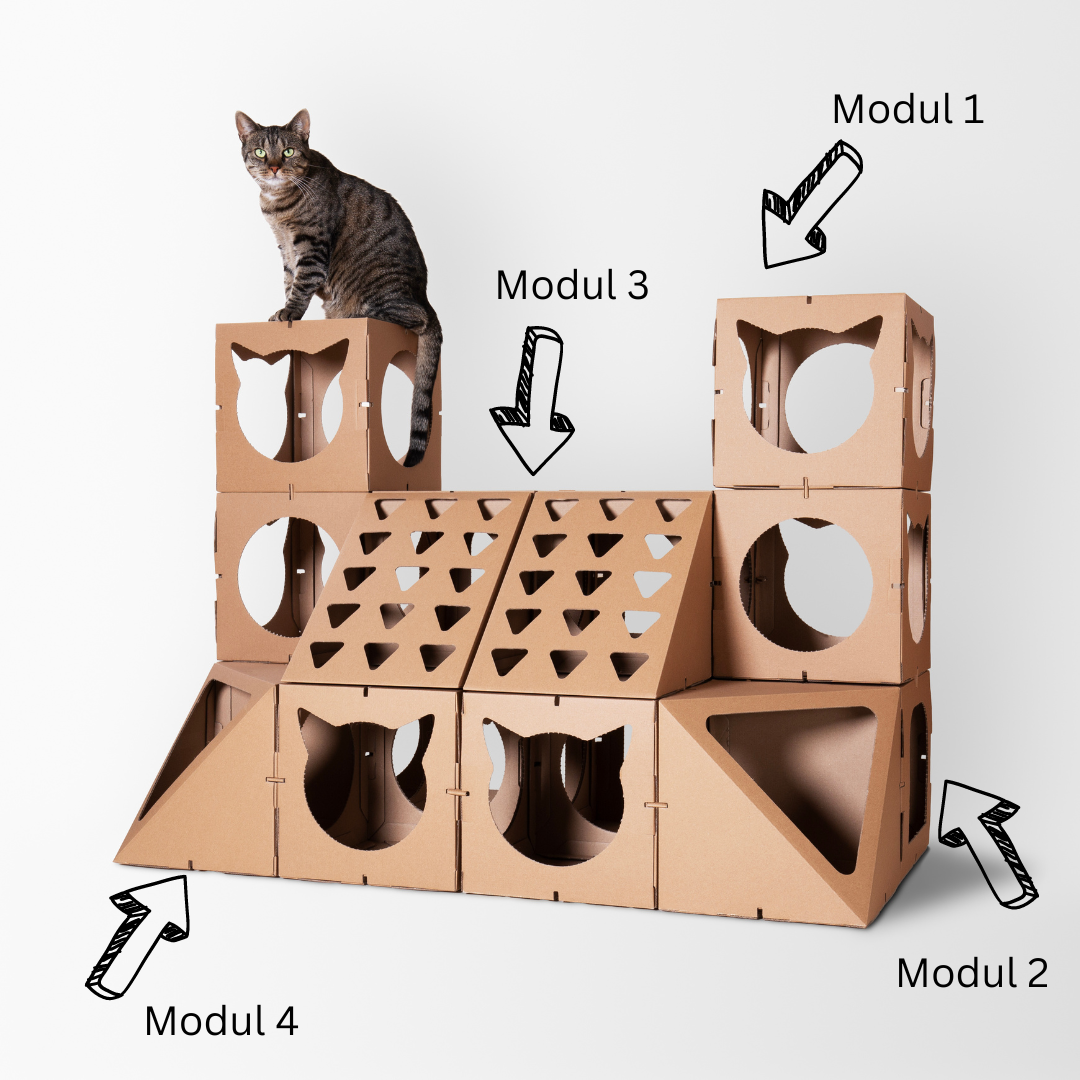 Modul 1

Modul 3

Modul 2

Modul 4