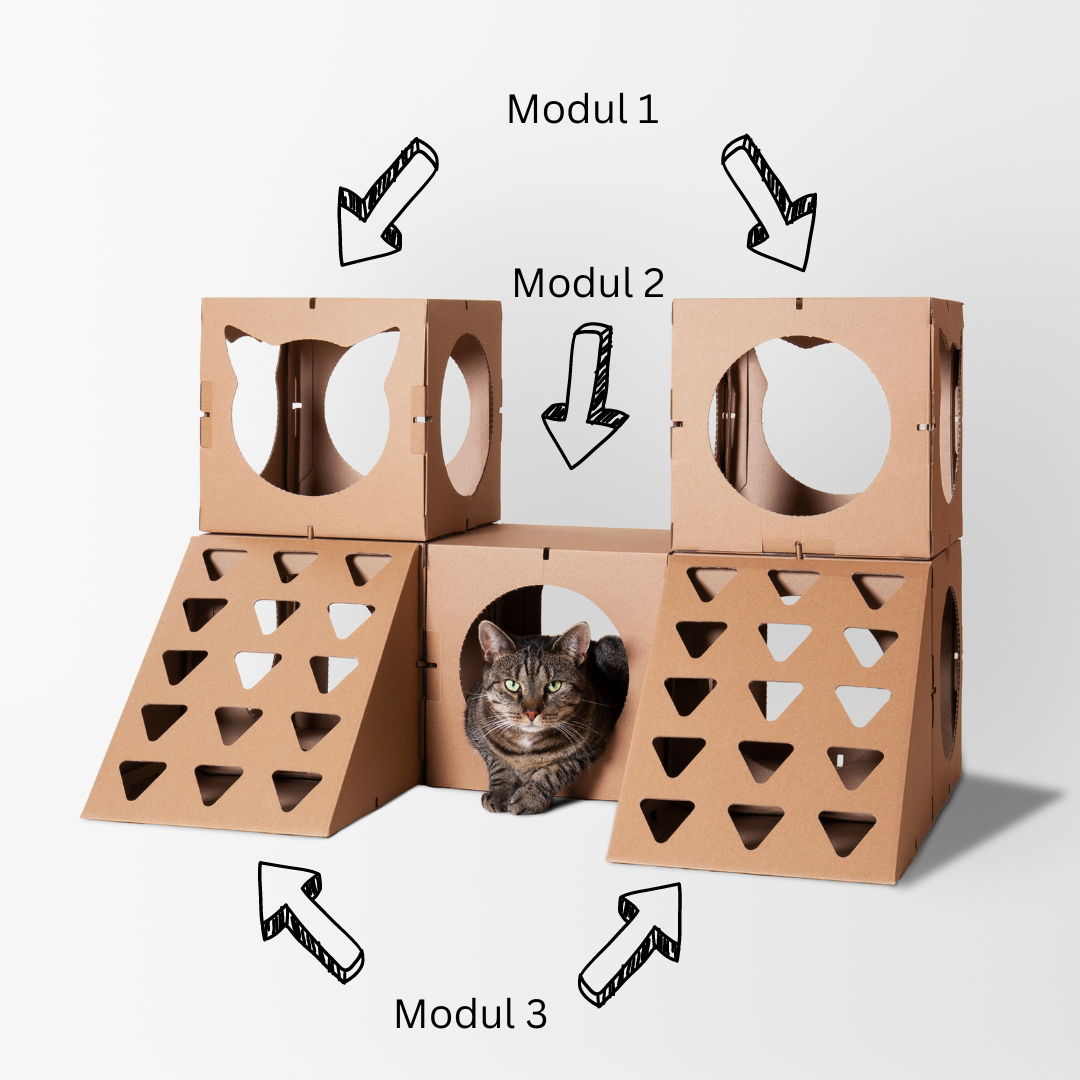 Modul 1

Modul 2

Modul 3